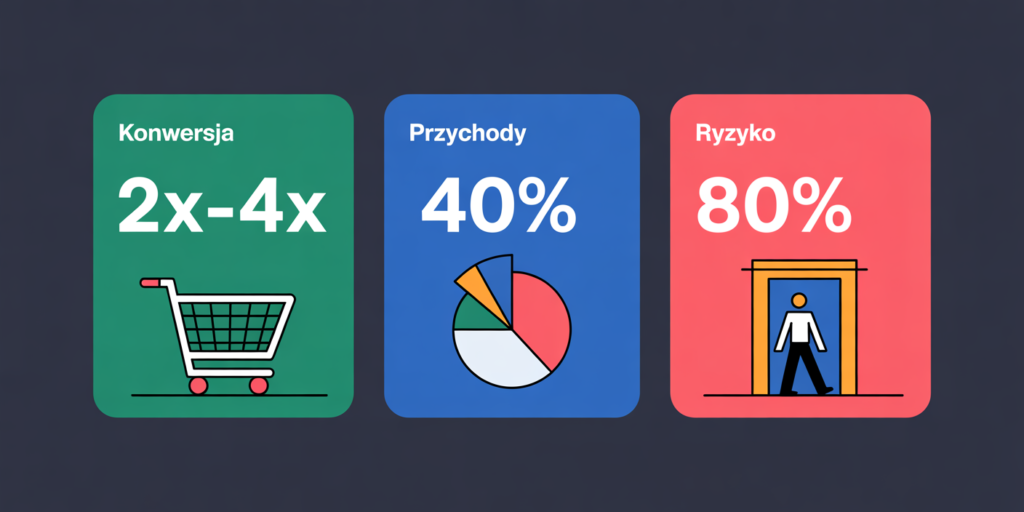 Konwersja
2x-4x

Przychody
40%

Ryzyko
80%